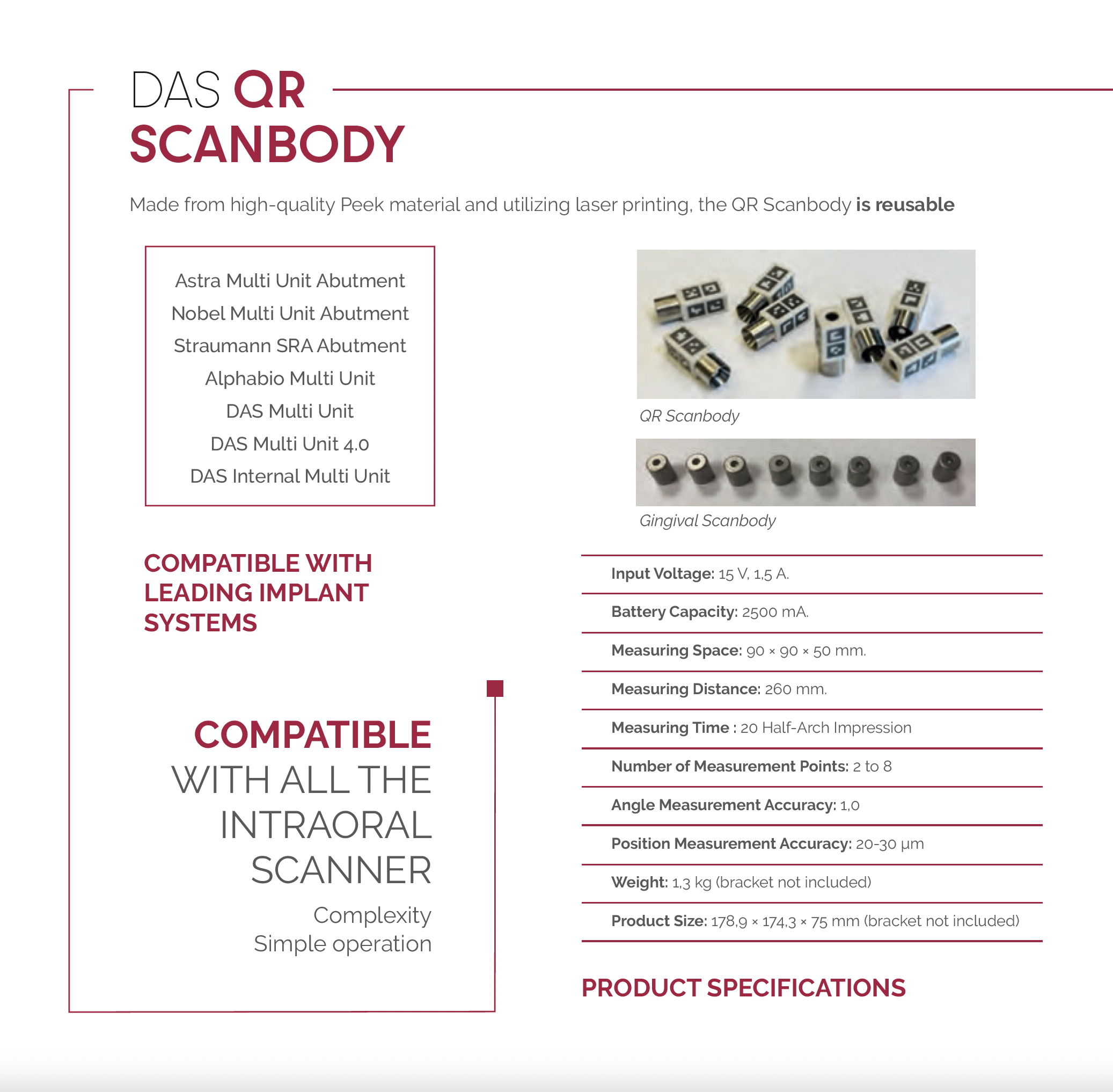 DAS QR SCANBODY

Made from high-quality Peek material and utilizing laser printing, the QR Scanbody is reusable

Astra Multi Unit Abutment
Nobel Multi Unit Abutment
Straumann SRA Abutment
Alphabio Multi Unit
DAS Multi Unit
DAS Multi Unit 4.0
DAS Internal Multi Unit

COMPATIBLE WITH LEADING IMPLANT SYSTEMS

COMPATIBLE WITH ALL THE INTRAORAL SCANNER

Complexity
Simple operation

QR Scanbody

Gingival Scanbody

Input Voltage: 15 V, 1,5 A.

Battery Capacity: 2500 mA.

Measuring Space: 90 × 90 × 50 mm.

Measuring Distance: 260 mm.

Measuring Time : 20 Half-Arch Impression

Number of Measurement Points: 2 to 8

Angle Measurement Accuracy: 1,0

Position Measurement Accuracy: 20-30 µm

Weight: 1,3 kg (bracket not included)

Product Size: 178,9 × 174,3 × 75 mm (bracket not included)

PRODUCT SPECIFICATIONS